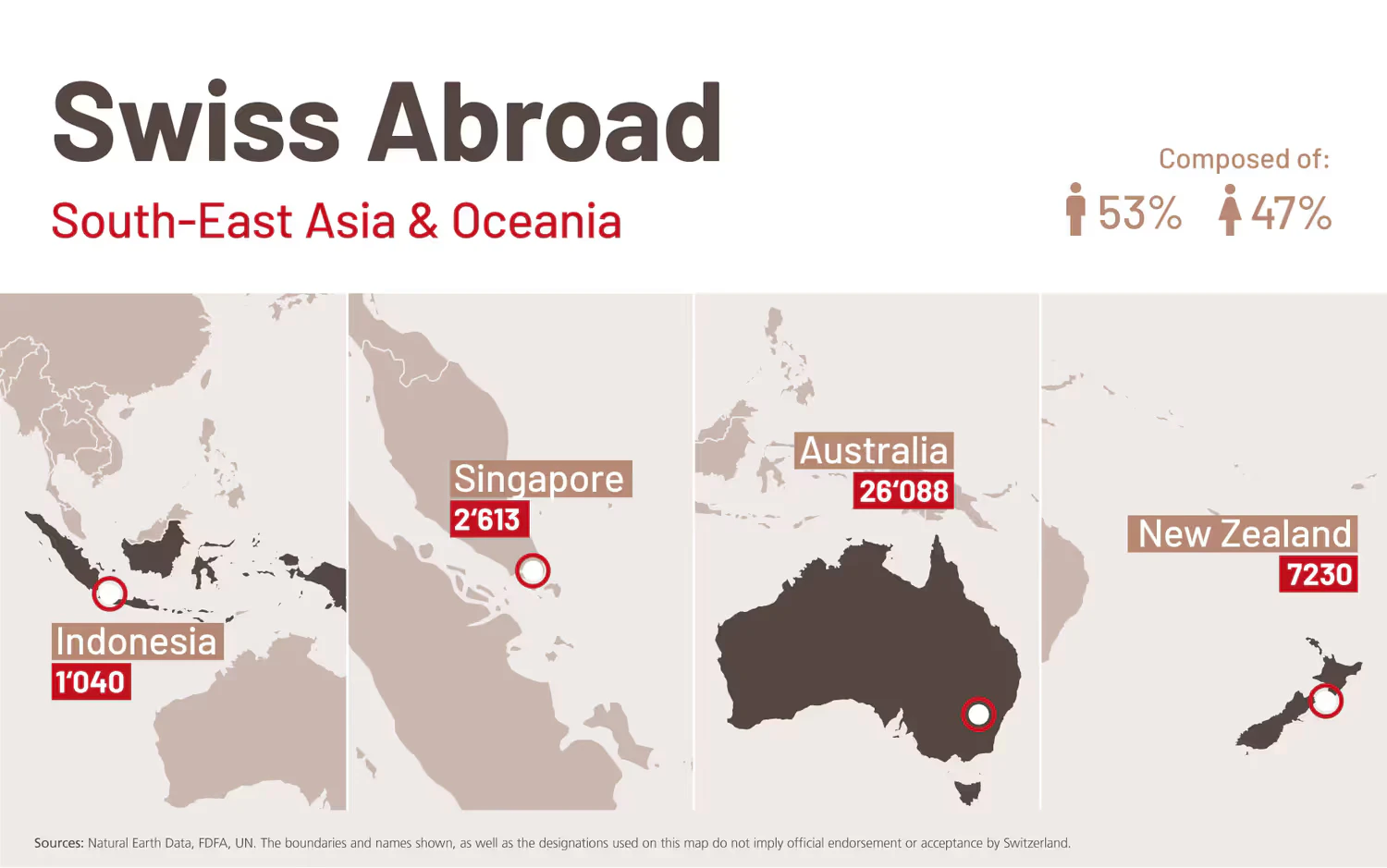 Swiss Abroad

South-East Asia & Oceania

Composed of:

53% 47%

Indonesia
1'040

Singapore
2'613

Australia
26'088

New Zealand
7230

Sources: Natural Earth Data, FDFA, UN. The boundaries and names shown, as well as the designations used on this map do not imply official endorsement or acceptance by Switzerland.