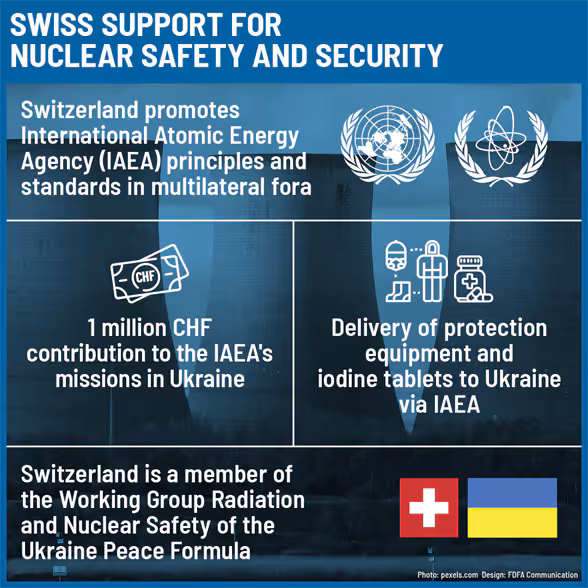 SWISS SUPPORT FOR NUCLEAR SAFETY AND SECURITY

Switzerland promotes International Atomic Energy Agency (IAEA) principles and standards in multilateral fora

CHF

1 million CHF contribution to the IAEA's missions in Ukraine

Delivery of protection equipment and iodine tablets to Ukraine via IAEA

Switzerland is a member of the Working Group Radiation and Nuclear Safety of the Ukraine Peace Formula

Photo: pexels.com Design: FDFA Communication